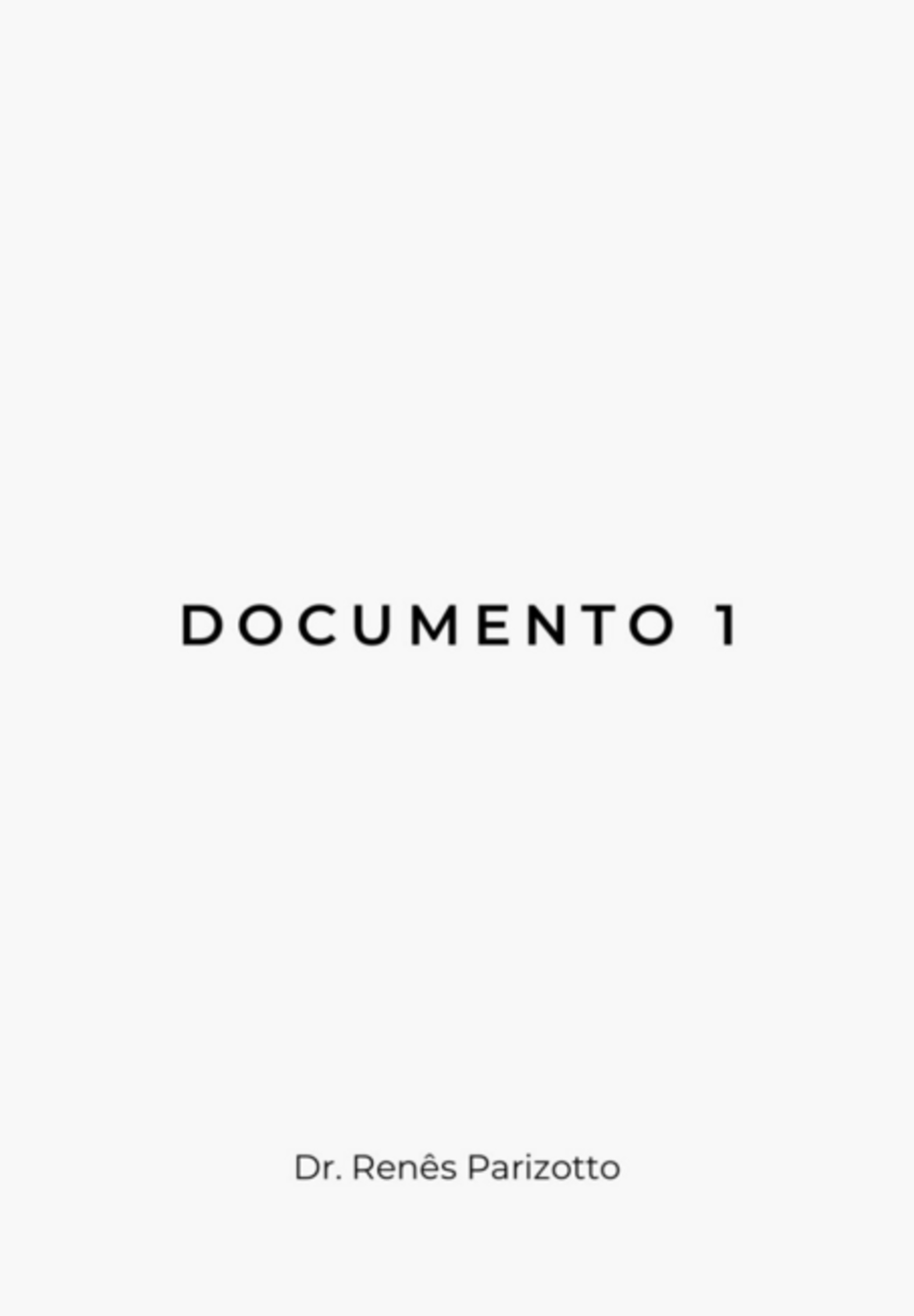 DOCUMENTO 1

Dr. Renês Parizotto